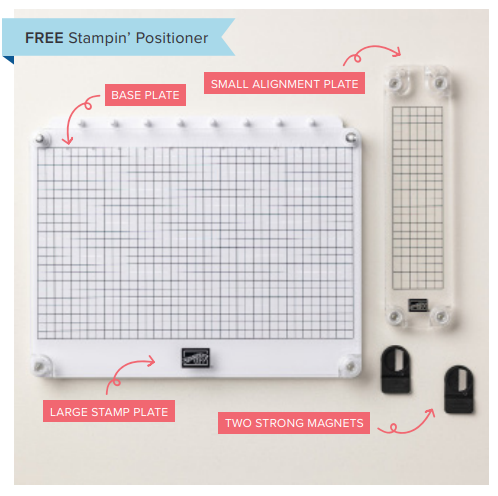 FREE Stampin' Positioner

SMALL ALIGNMENT PLATE

BASE PLATE

LARGE STAMP PLATE

TWO STRONG MAGNETS